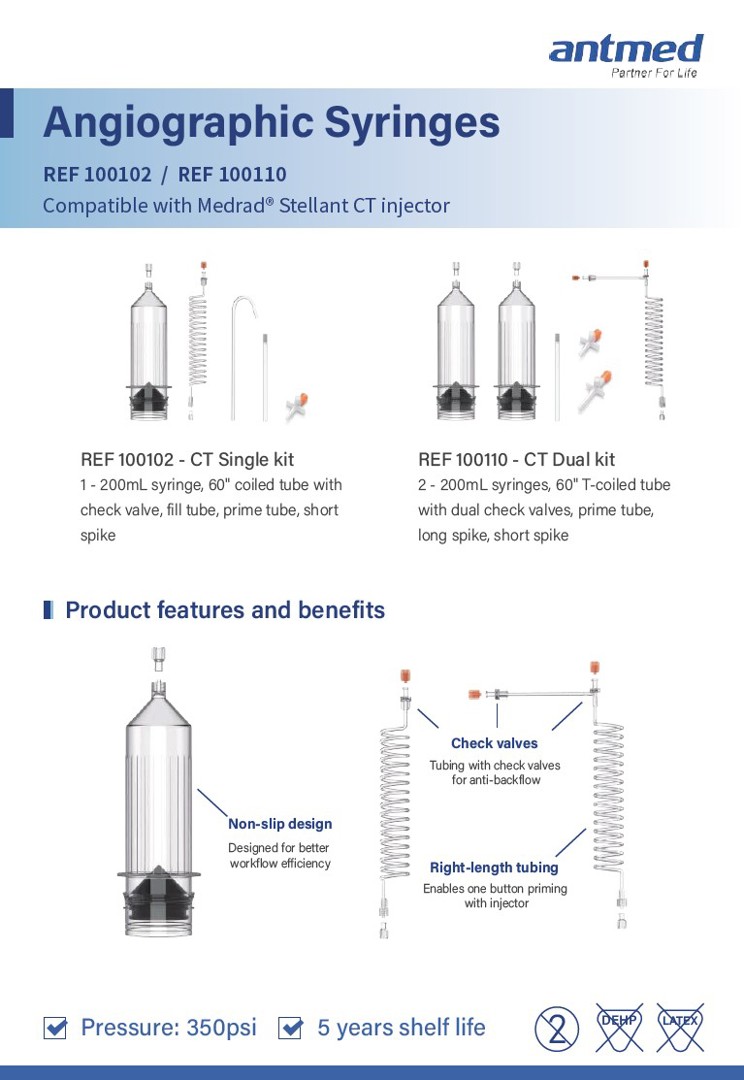 antmed
Partner For Life

Angiographic Syringes

REF 100102 / REF 100110
Compatible with Medrad® Stellant CT injector

REF 100102 - CT Single kit
1 - 200mL syringe, 60" coiled tube with check valve, fill tube, prime tube, short spike

REF 100110 - CT Dual kit
2 - 200mL syringes, 60" T-coiled tube with dual check valves, prime tube, long spike, short spike

Product features and benefits

Non-slip design
Designed for better workflow efficiency

Check valves
Tubing with check valves for anti-backflow

Right-length tubing
Enables one button priming with injector

Pressure: 350psi
5 years shelf life

2
DEHP
LATEX